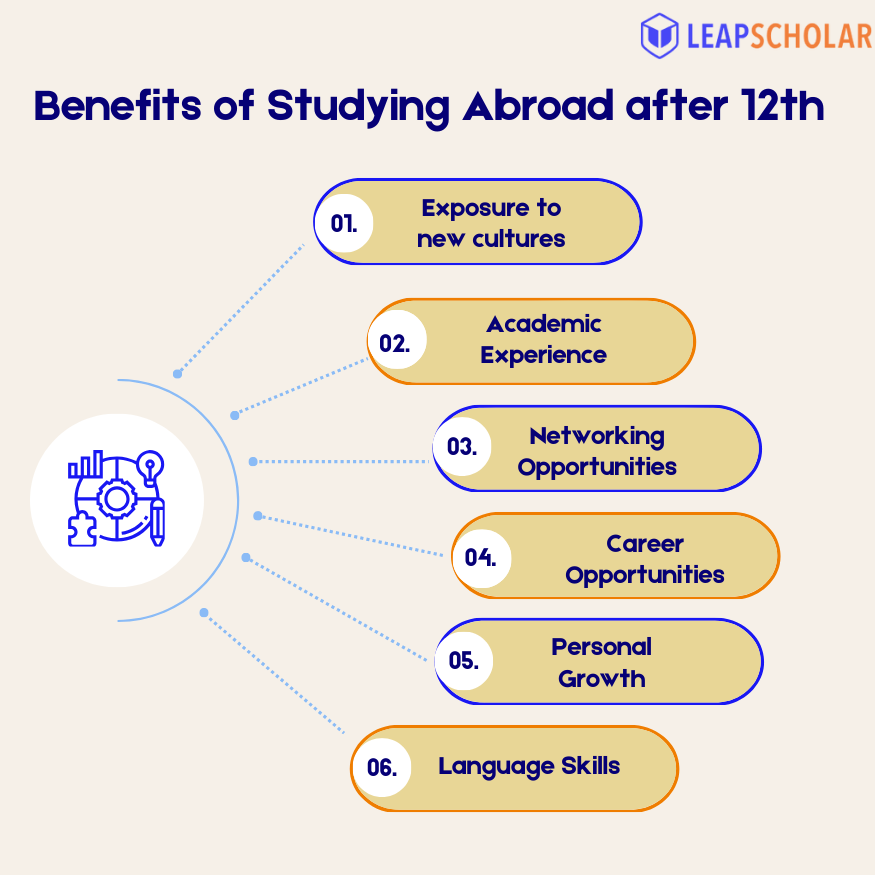 LEAPSCHOLAR

Benefits of Studying Abroad after 12th

01. Exposure to new cultures

02. Academic Experience

03. Networking Opportunities

04. Career Opportunities

05. Personal Growth

06. Language Skills